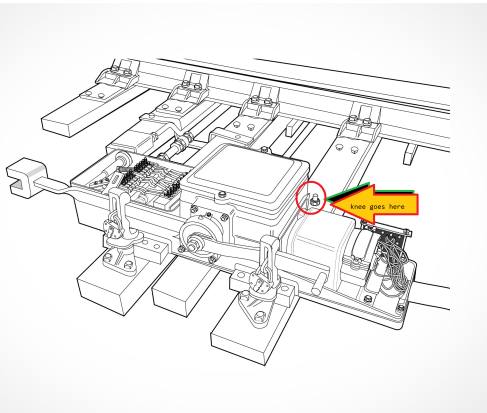 knee goes here